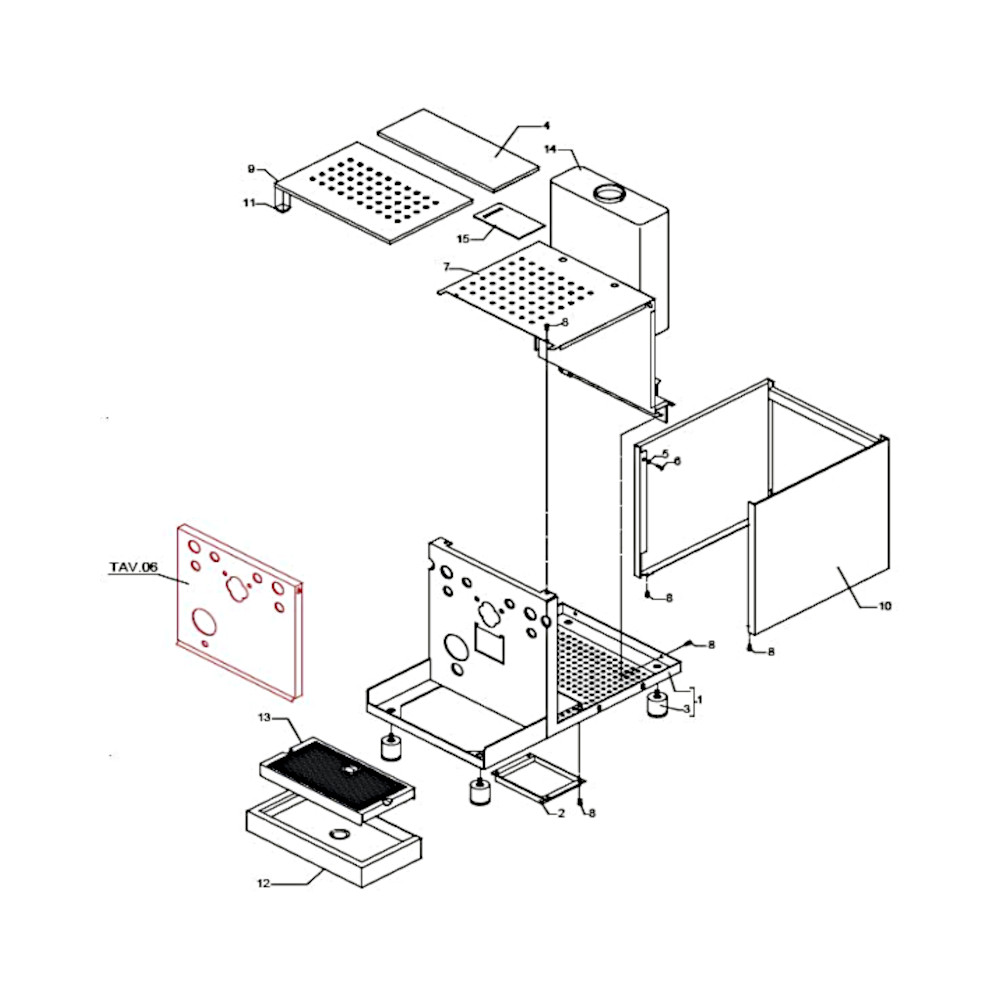 4
14
9
11
15
7
8
5
6
TAV.06
8
10
8
8
3
1
13
2
8
12