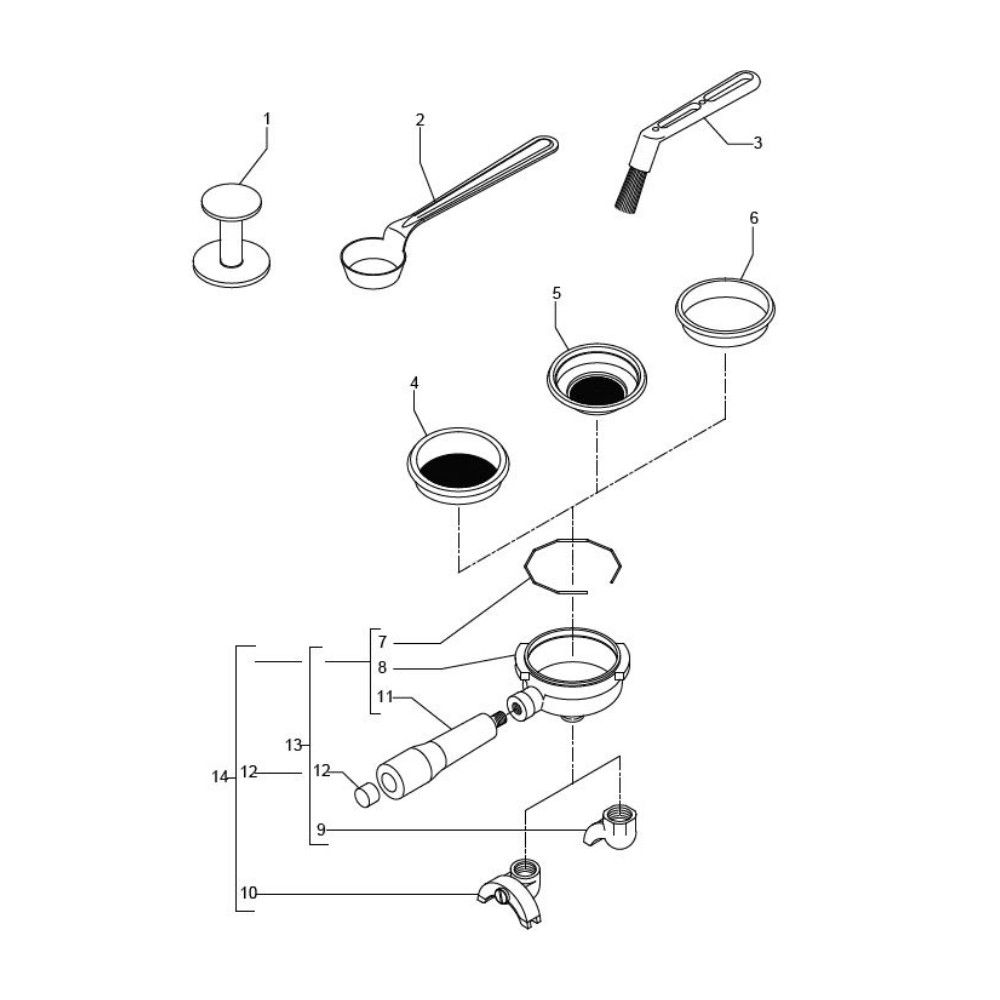 1
2
3
6
5
4
7
8
11
13
14
12
12
9
10