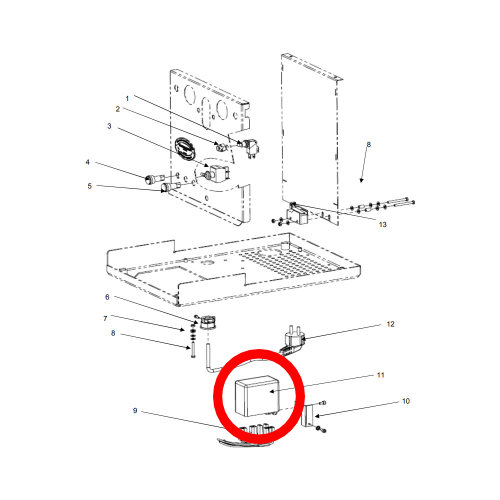 1
2
3
4
5
8
13
6
7
8
12
11
10
9