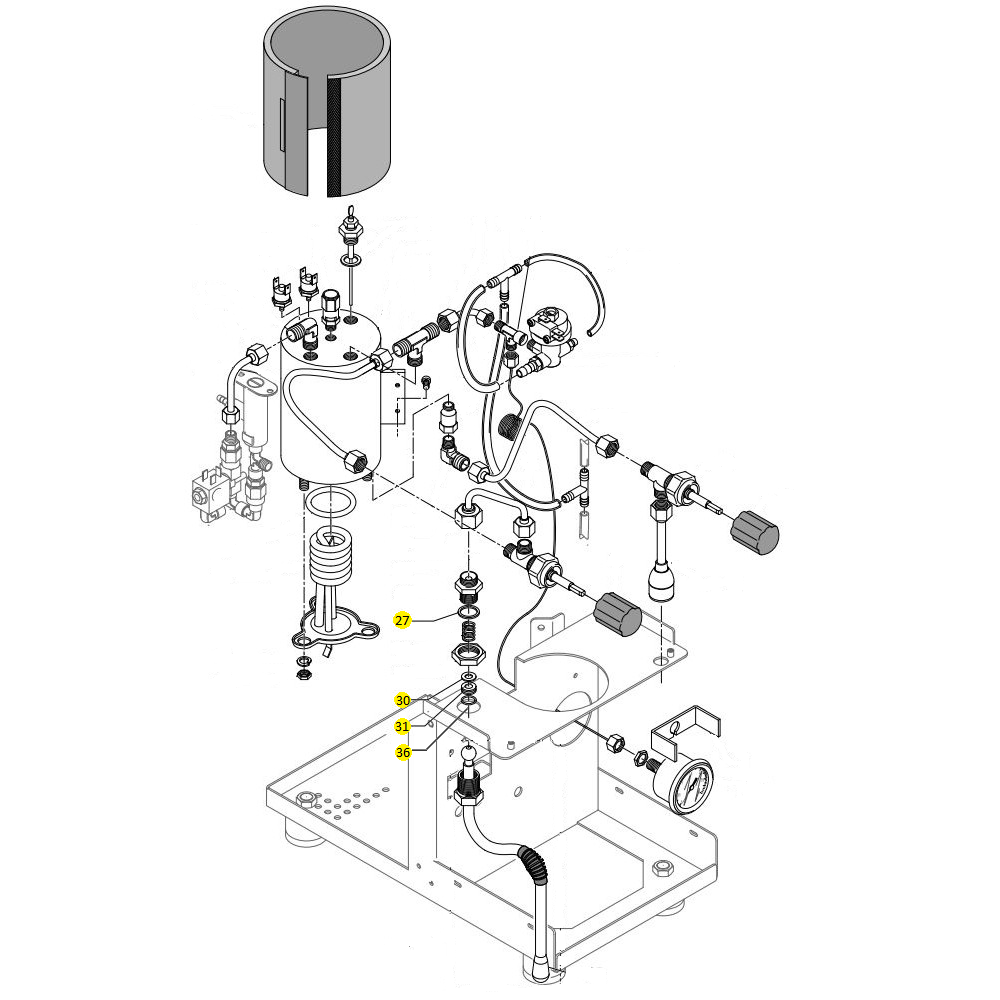 27
30
31
36