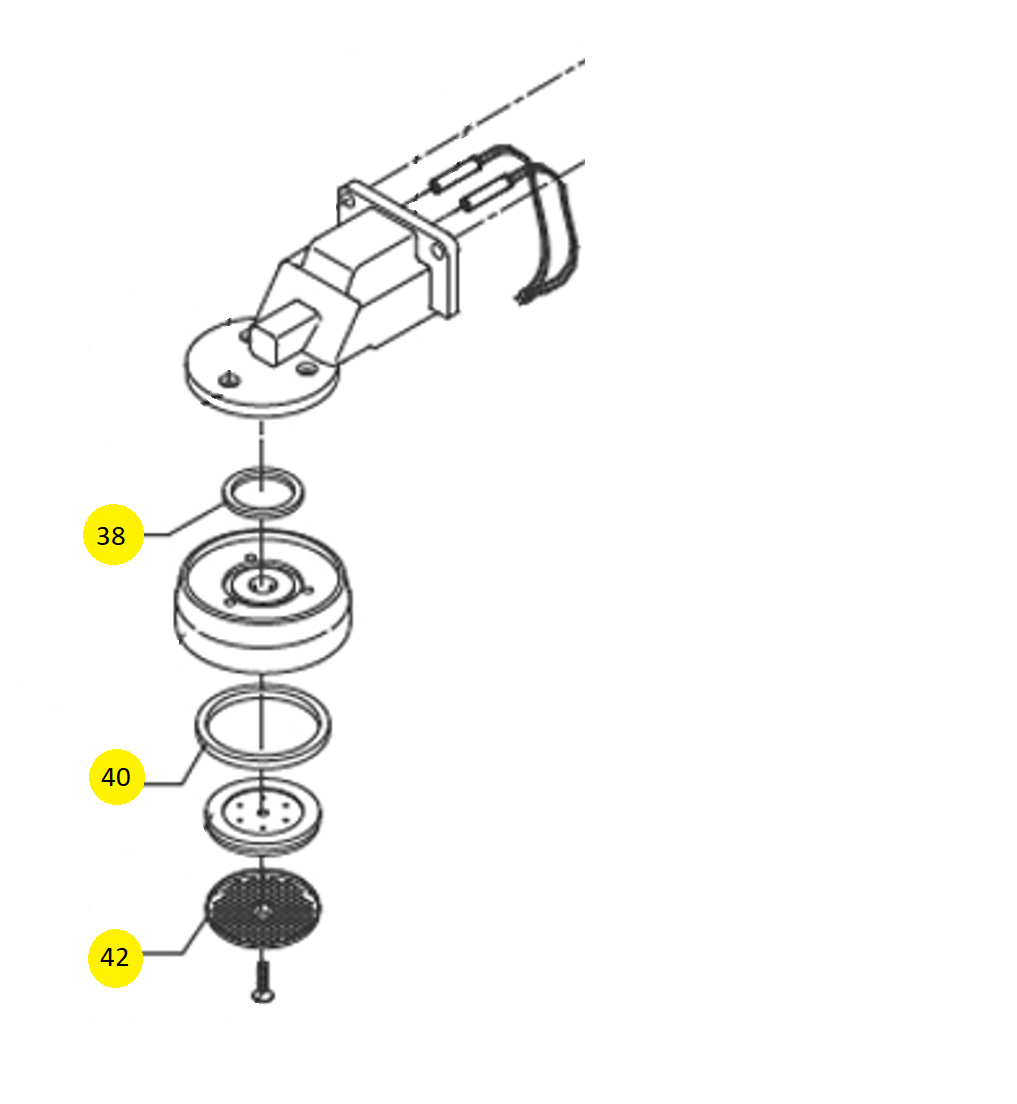 38

40

42